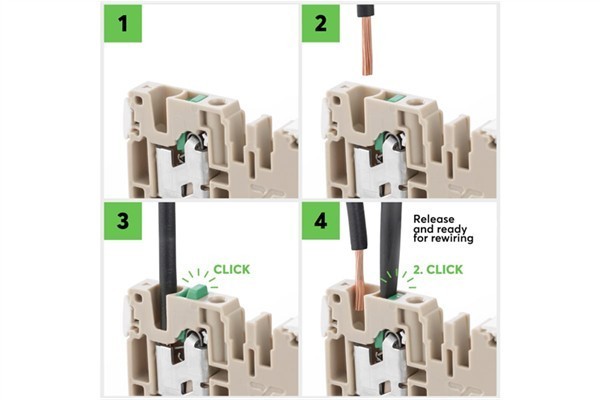 1

2

3

CLICK

4

Release and ready for rewiring

2. CLICK